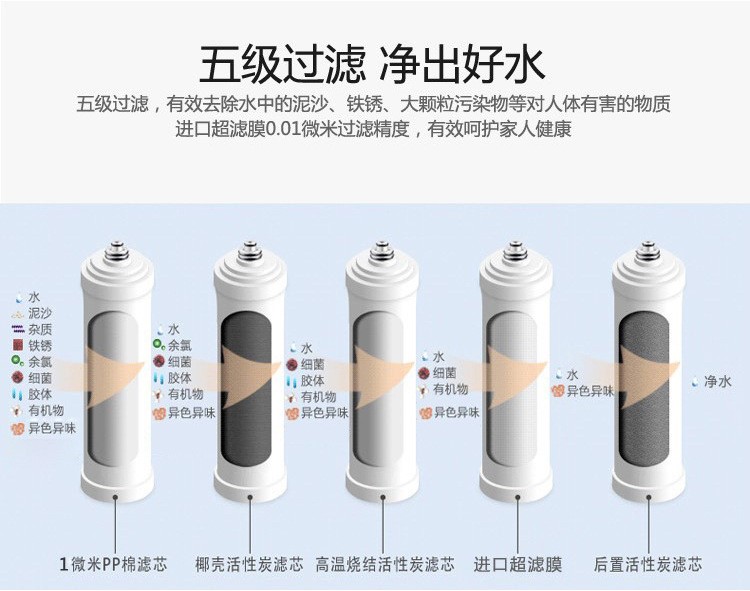 五级过滤 净出好水

五级过滤，有效去除水中的泥沙、铁锈、大颗粒污染物等对人体有害的物质
进口超滤膜0.01微米过滤精度，有效呵护家人健康

水
泥沙
杂质
铁锈
余氯
细菌
胶体
有机物
异色异味

水
余氯
细菌
胶体
有机物
异色异味

水
细菌
胶体
有机物
异色异味

水
细菌
有机物
异色异味

水
异色异味

净水

1微米PP棉滤芯
椰壳活性炭滤芯
高温烧结活性炭滤芯
进口超滤膜
后置活性炭滤芯