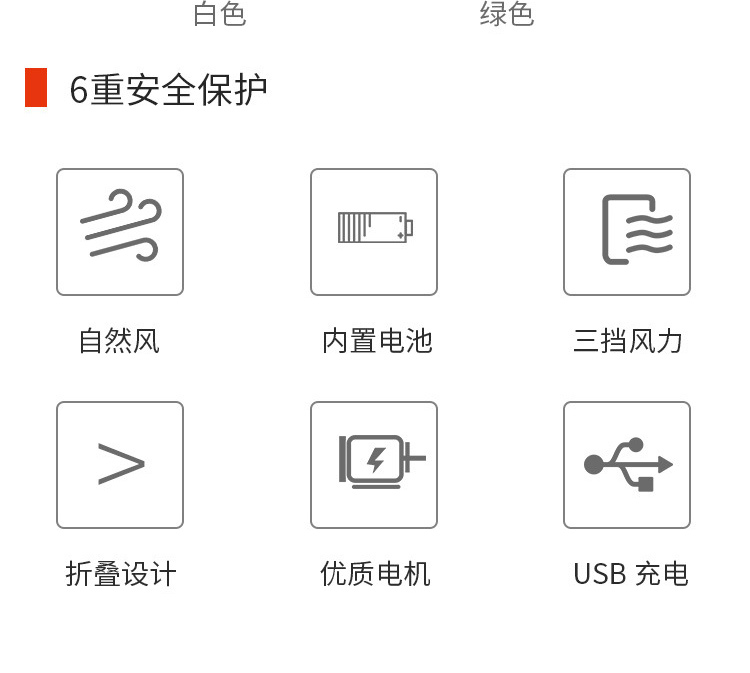 白色 绿色

6重安全保护

自然风

内置电池

三挡风力

折叠设计

优质电机

USB充电