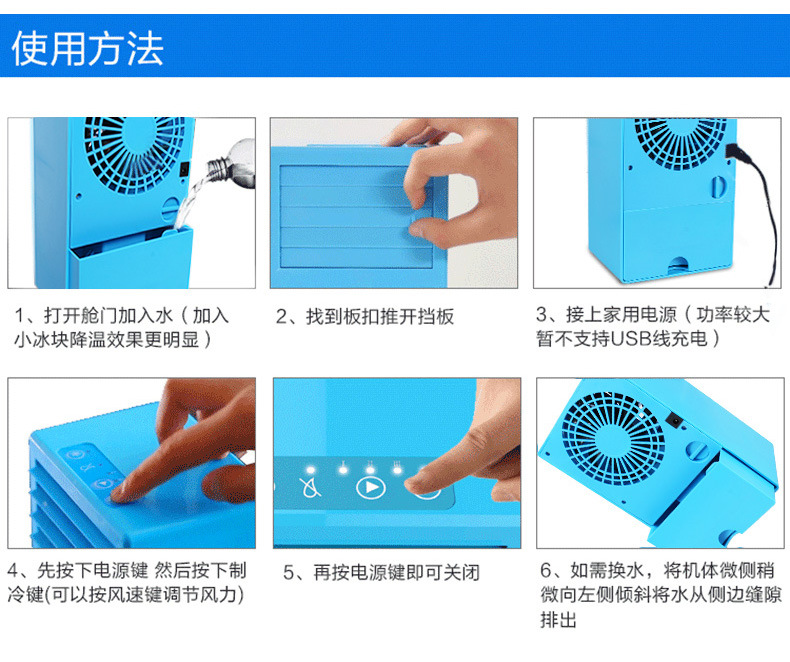 使用方法

1、打开舱门加入水（加入小冰块降温效果更明显）

2、找到板扣推开挡板

3、接上家用电源（功率较大暂不支持USB线充电）

4、先按下电源键 然后按下制冷键(可以按风速键调节风力)

5、再按电源键即可关闭

6、如需换水，将机体微侧稍微向左侧倾斜将水从侧边缝隙排出