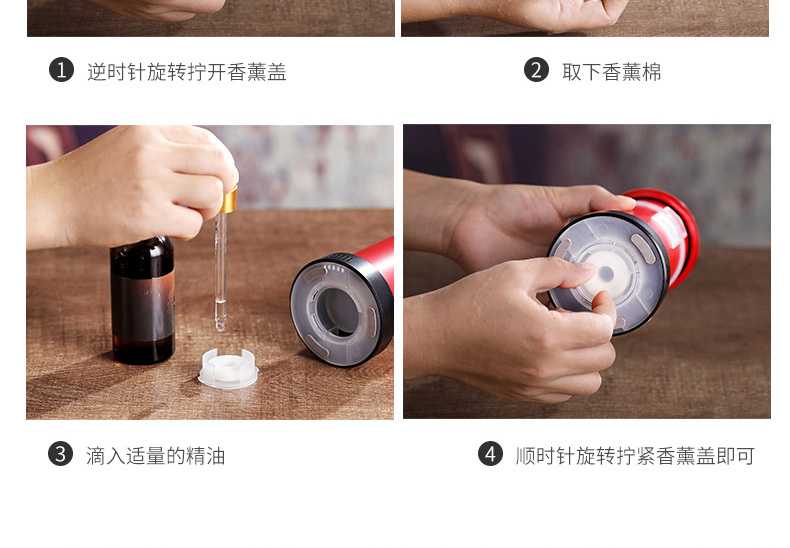 ❶ 逆时针旋转拧开香薰盖

❷ 取下香薰棉

❸ 滴入适量的精油

❹ 顺时针旋转拧紧香薰盖即可