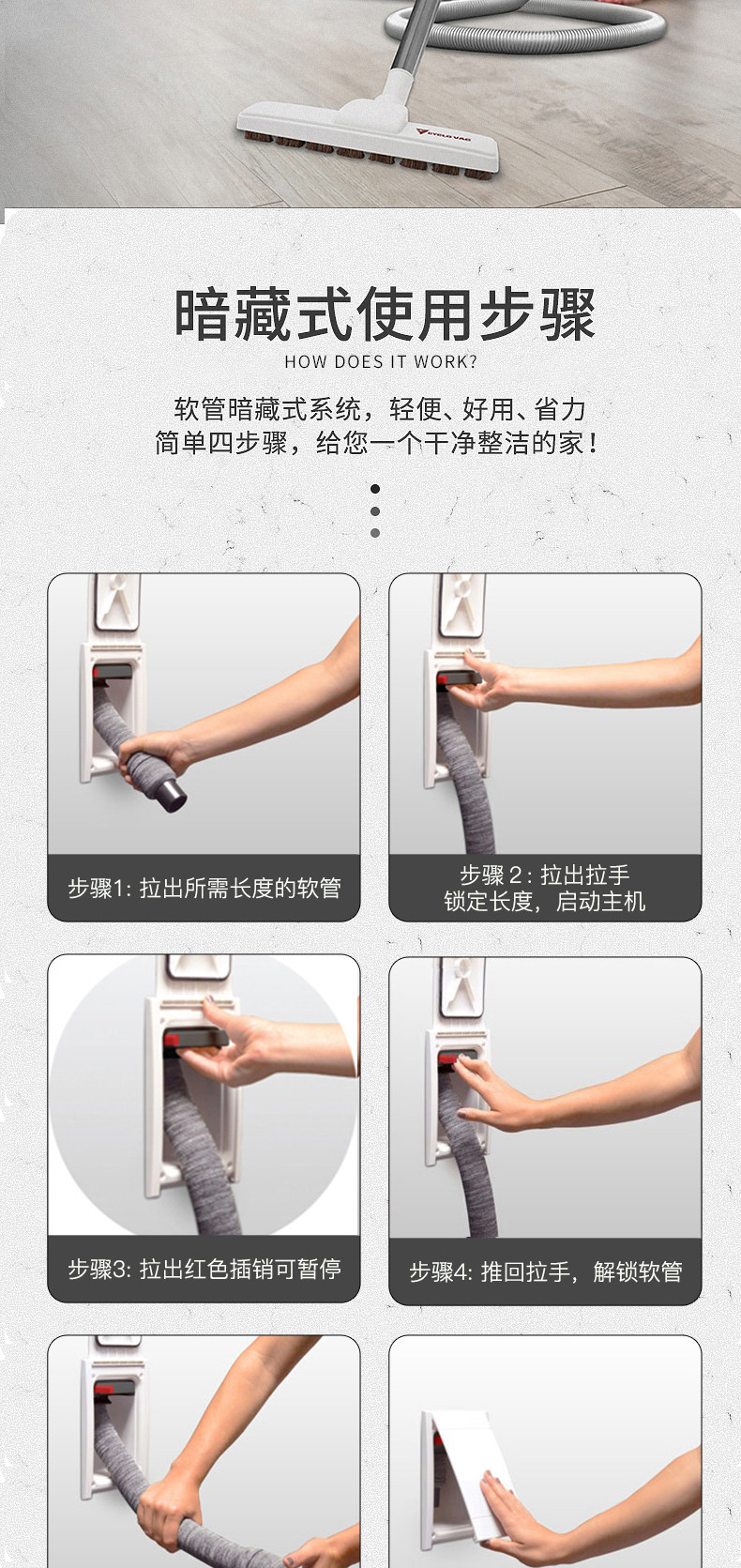 CYCLO VAC

暗藏式使用步骤

HOW DOES IT WORK?

软管暗藏式系统，轻便、好用、省力
简单四步骤，给您一个干净整洁的家！

步骤1: 拉出所需长度的软管

步骤 2 : 拉出拉手
锁定长度，启动主机

步骤3: 拉出红色插销可暂停

步骤4: 推回拉手，解锁软管