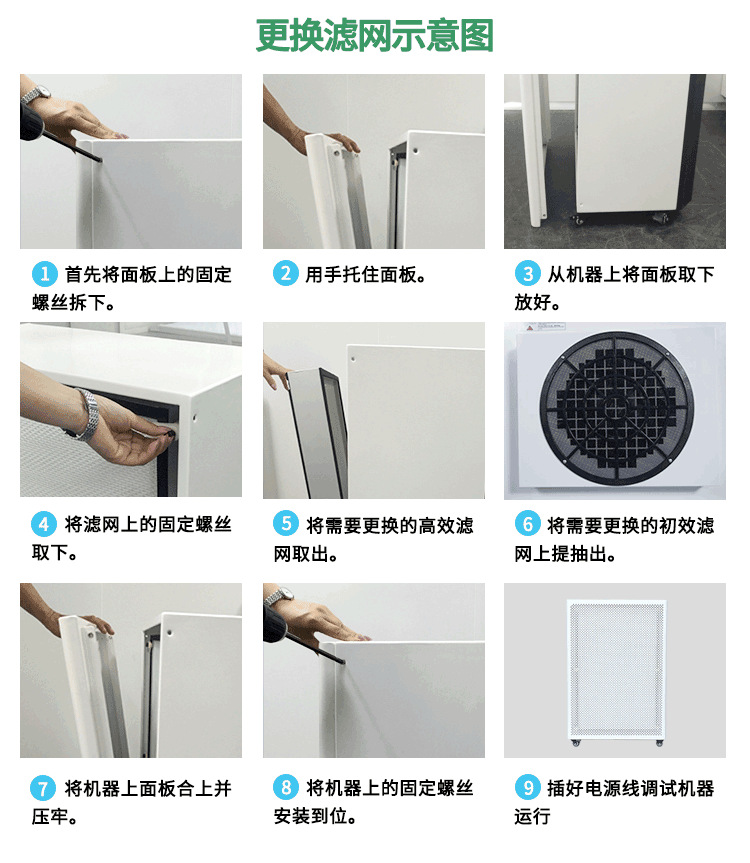 更换滤网示意图

1 首先将面板上的固定螺丝拆下。

2 用手托住面板。

3 从机器上将面板取下放好。

4 将滤网上的固定螺丝取下。

5 将需要更换的高效滤网取出。

6 将需要更换的初效滤网上提抽出。

7 将机器上面板合上并压牢。

8 将机器上的固定螺丝安装到位。

9 插好电源线调试机器运行