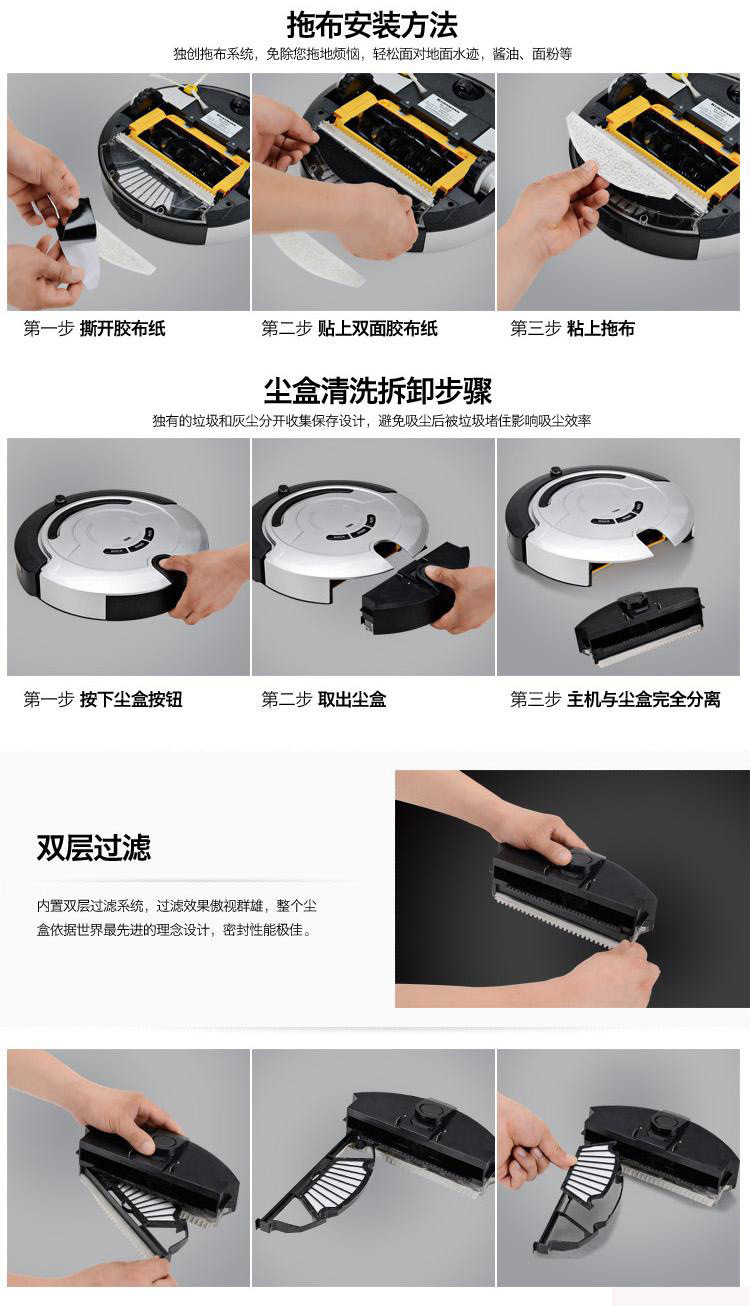 拖布安装方法

独创拖布系统，免除您拖地烦恼，轻松面对地面水迹，酱油、面粉等

第一步 撕开胶布纸

第二步 贴上双面胶布纸

第三步 粘上拖布

尘盒清洗拆卸步骤

独有的垃圾和灰尘分开收集保存设计，避免吸尘后被垃圾堵住影响吸尘效率

第一步 按下尘盒按钮

第二步 取出尘盒

第三步 主机与尘盒完全分离

双层过滤

内置双层过滤系统，过滤效果傲视群雄，整个尘盒依据世界最先进的理念设计，密封性能极佳。