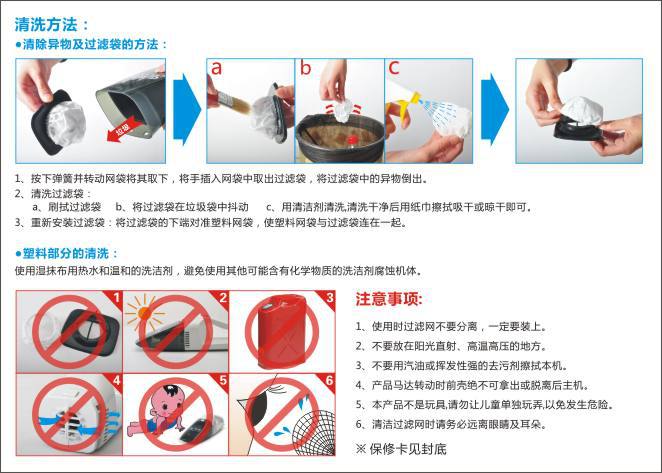 清洗方法：
●清除异物及过滤袋的方法：

垃圾

a

b

c

1、按下弹簧并转动网袋将其取下，将手插入网袋中取出过滤袋，将过滤袋中的异物倒出。
2、清洗过滤袋：
a、刷拭过滤袋　b、将过滤袋在垃圾袋中抖动　c、用清洁剂清洗,清洗干净后用纸巾擦拭吸干或晾干即可。
3、重新安装过滤袋：将过滤袋的下端对准塑料网袋，使塑料网袋与过滤袋连在一起。

●塑料部分的清洗：
使用湿抹布用热水和温和的洗洁剂，避免使用其他可能含有化学物质的洗洁剂腐蚀机体。

1 2 3 4 5 6

注意事项:
1、使用时过滤网不要分离，一定要装上。
2、不要放在阳光直射、高温高压的地方。
3、不要用汽油或挥发性强的去污剂擦拭本机。
4、产品马达转动时前壳绝不可拿出或脱离后主机。
5、本产品不是玩具,请勿让儿童单独玩弄,以免发生危险。
6、清洁过滤网时请务必远离眼睛及耳朵。
※ 保修卡见封底