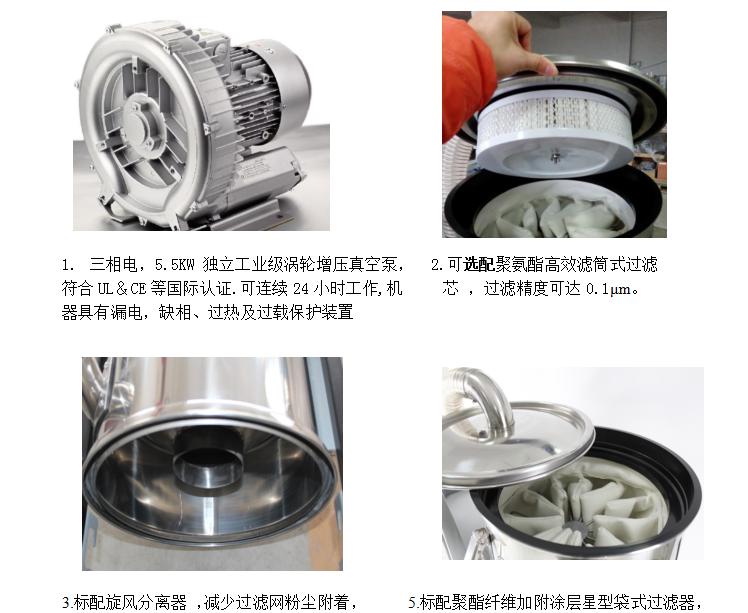 1. 三相电，5.5KW 独立工业级涡轮增压真空泵，符合 UL＆CE 等国际认证.可连续 24 小时工作,机器具有漏电，缺相、过热及过载保护装置

2.可选配聚氨酯高效滤筒式过滤芯 ，过滤精度可达 0.1μm。

3.标配旋风分离器 ，减少过滤网粉尘附着，

5.标配聚酯纤维加附涂层星型袋式过滤器，