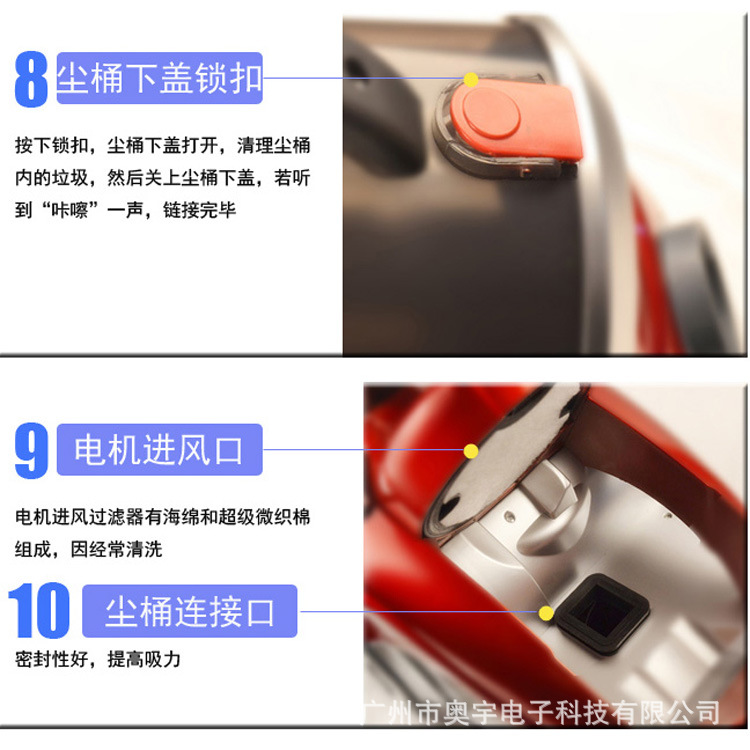 8 尘桶下盖锁扣

按下锁扣，尘桶下盖打开，清理尘桶内的垃圾，然后关上尘桶下盖，若听到“咔嚓”一声，链接完毕

9 电机进风口

电机进风过滤器有海绵和超级微织棉组成，因经常清洗

10 尘桶连接口

密封性好，提高吸力

广州市奥宇电子科技有限公司