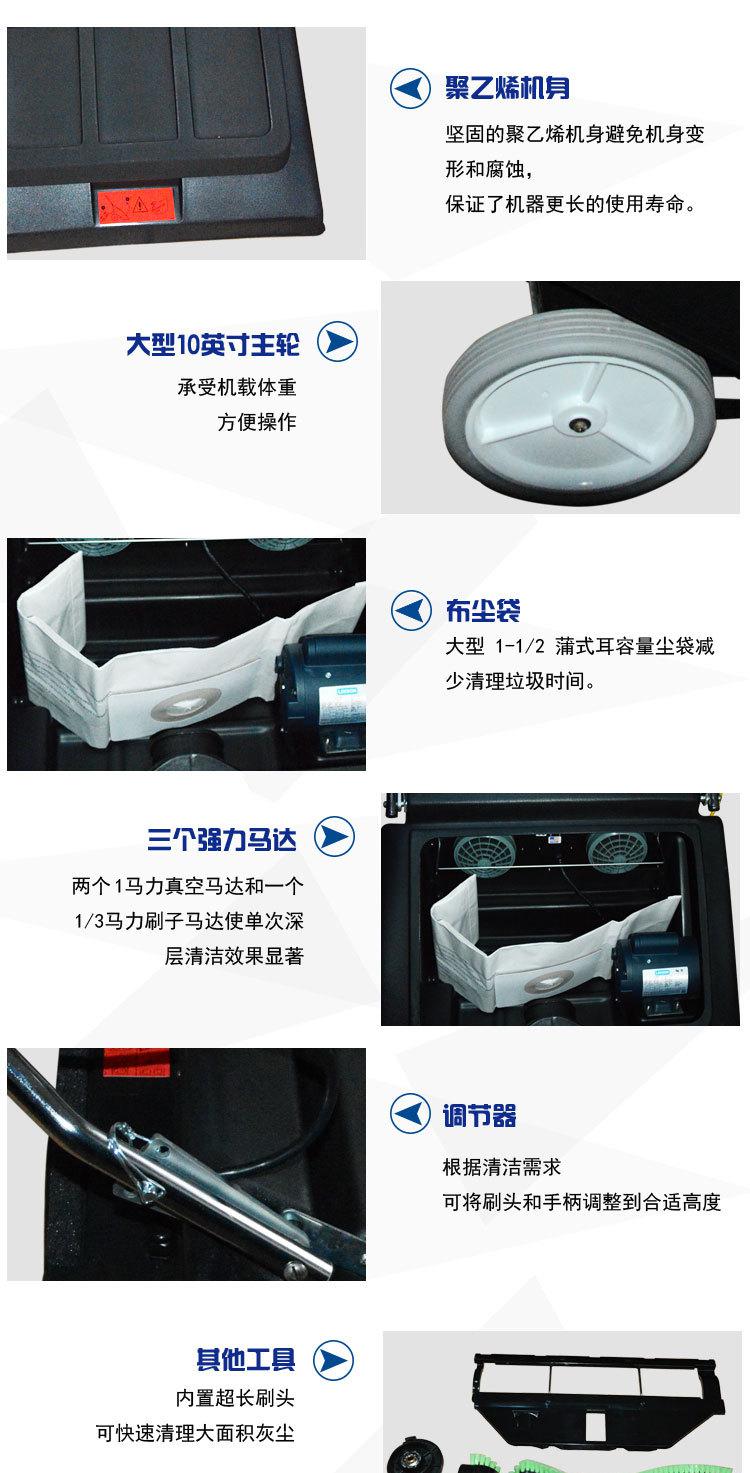 聚乙烯机身

坚固的聚乙烯机身避免机身变形和腐蚀，
保证了机器更长的使用寿命。

大型10英寸主轮

承受机载体重
方便操作

布尘袋

大型 1-1/2 蒲式耳容量尘袋减少清理垃圾时间。

三个强力马达

两个1马力真空马达和一个1/3马力刷子马达使单次深层清洁效果显著

调节器

根据清洁需求
可将刷头和手柄调整到合适高度

其他工具

内置超长刷头
可快速清理大面积灰尘