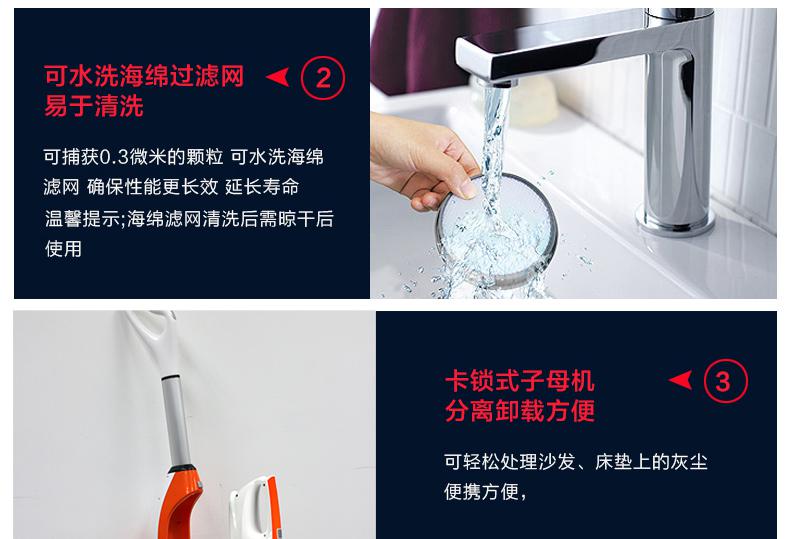 可水洗海绵过滤网
易于清洗

2

可捕获0.3微米的颗粒 可水洗海绵滤网 确保性能更长效 延长寿命
温馨提示;海绵滤网清洗后需晾干后使用

卡锁式子母机
分离卸载方便

3

可轻松处理沙发、床垫上的灰尘
便携方便，