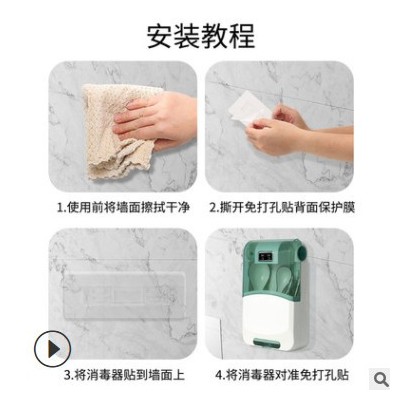 安装教程

1.使用前将墙面擦拭干净

2.撕开免打孔贴背面保护膜

3.将消毒器贴到墙面上

4.将消毒器对准免打孔贴