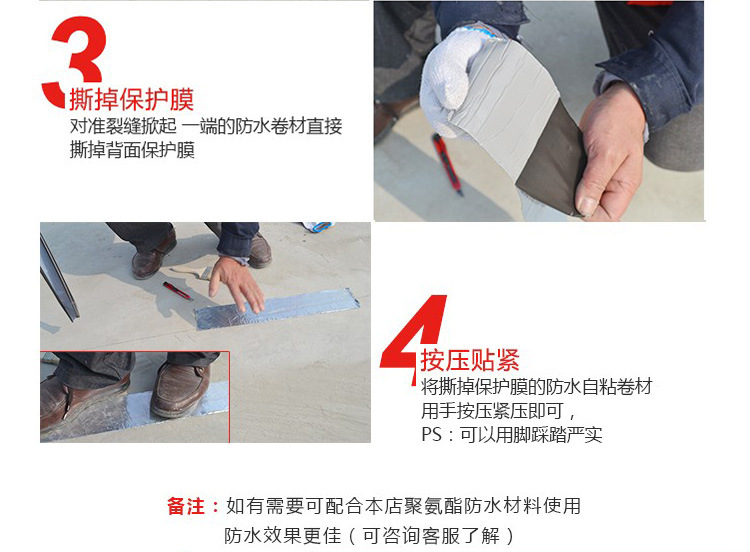 3
撕掉保护膜
对准裂缝掀起 一端的防水卷材直接撕掉背面保护膜

4
按压贴紧
将撕掉保护膜的防水自粘卷材用手按压紧压即可，
PS：可以用脚踩踏严实

备注：如有需要可配合本店聚氨酯防水材料使用
防水效果更佳（可咨询客服了解）